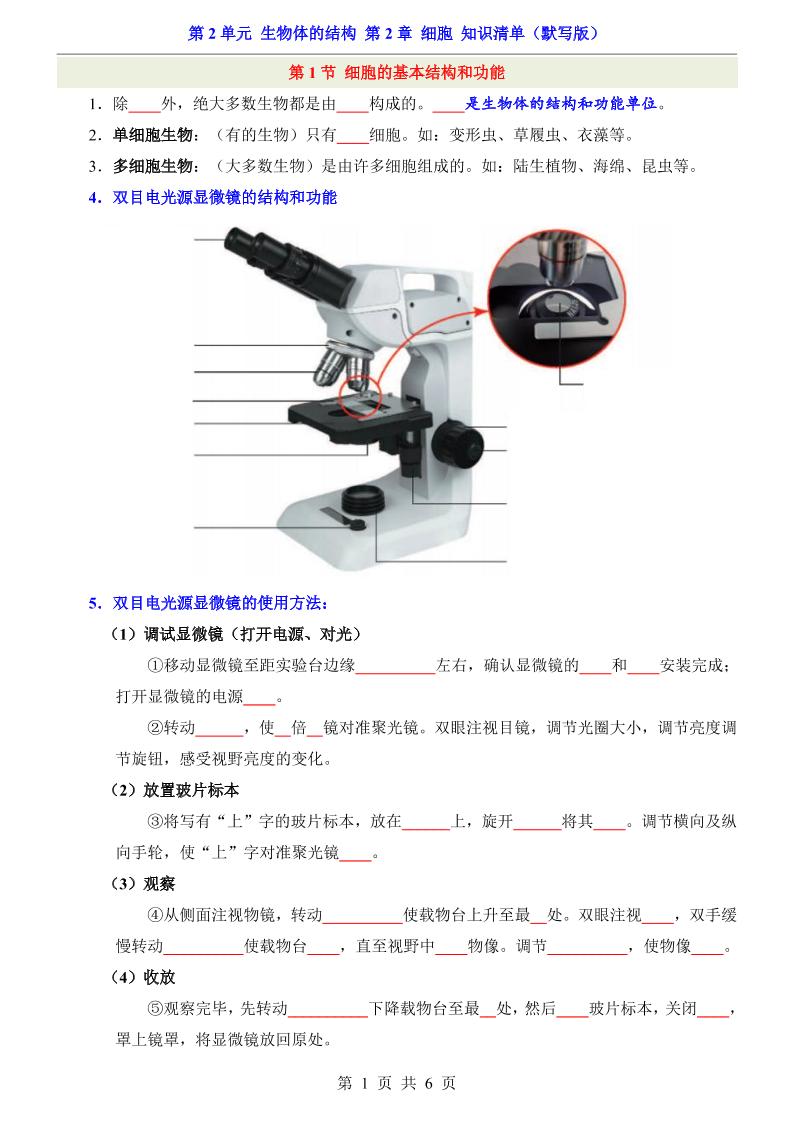 第 2 单元 生物体的结构 第 2 章 细胞 知识清单（默写版）

第 1 节 细胞的基本结构和功能

1．除____外，绝大多数生物都是由____构成的。____是生物体的结构和功能单位。

2．单细胞生物：（有的生物）只有____细胞。如：变形虫、草履虫、衣藻等。

3．多细胞生物：（大多数生物）是由许多细胞组成的。如：陆生植物、海绵、昆虫等。

4．双目电光源显微镜的结构和功能

5．双目电光源显微镜的使用方法：

（1）调试显微镜（打开电源、对光）

①移动显微镜至距实验台边缘__________左右，确认显微镜的____和____安装完成；打开显微镜的电源____。

②转动______，使__倍__镜对准聚光镜。双眼注视目镜，调节光圈大小，调节亮度调节旋钮，感受视野亮度的变化。

（2）放置玻片标本

③将写有“上”字的玻片标本，放在______上，旋开______将其____。调节横向及纵向手轮，使“上”字对准聚光镜____。

（3）观察

④从侧面注视物镜，转动__________使载物台上升至最__处。双眼注视____，双手缓慢转动__________使载物台____，直至视野中____物像。调节__________，使物像____。

（4）收放

⑤观察完毕，先转动__________下降载物台至最__处，然后____玻片标本，关闭____，罩上镜罩，将显微镜放回原处。

第 1 页 共 6 页